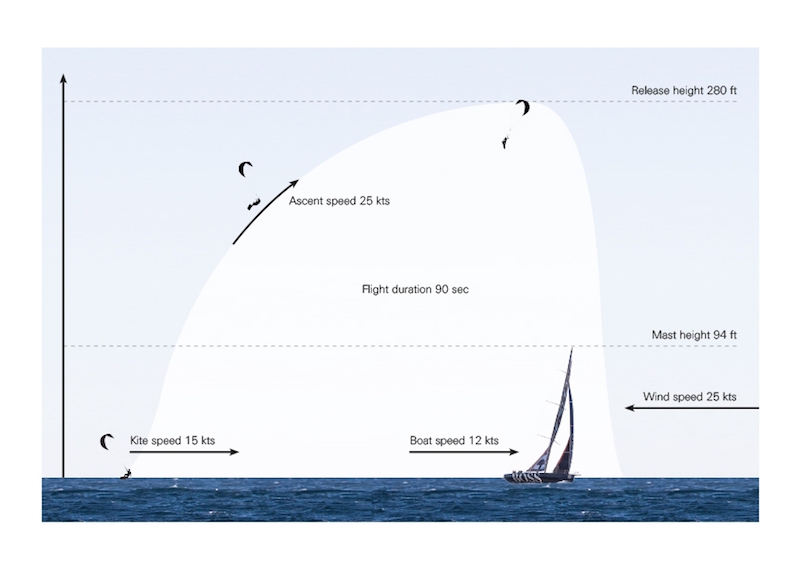 Release height 280 ft

Ascent speed 25 kts

Flight duration 90 sec

Mast height 94 ft

Wind speed 25 kts

Kite speed 15 kts

Boat speed 12 kts