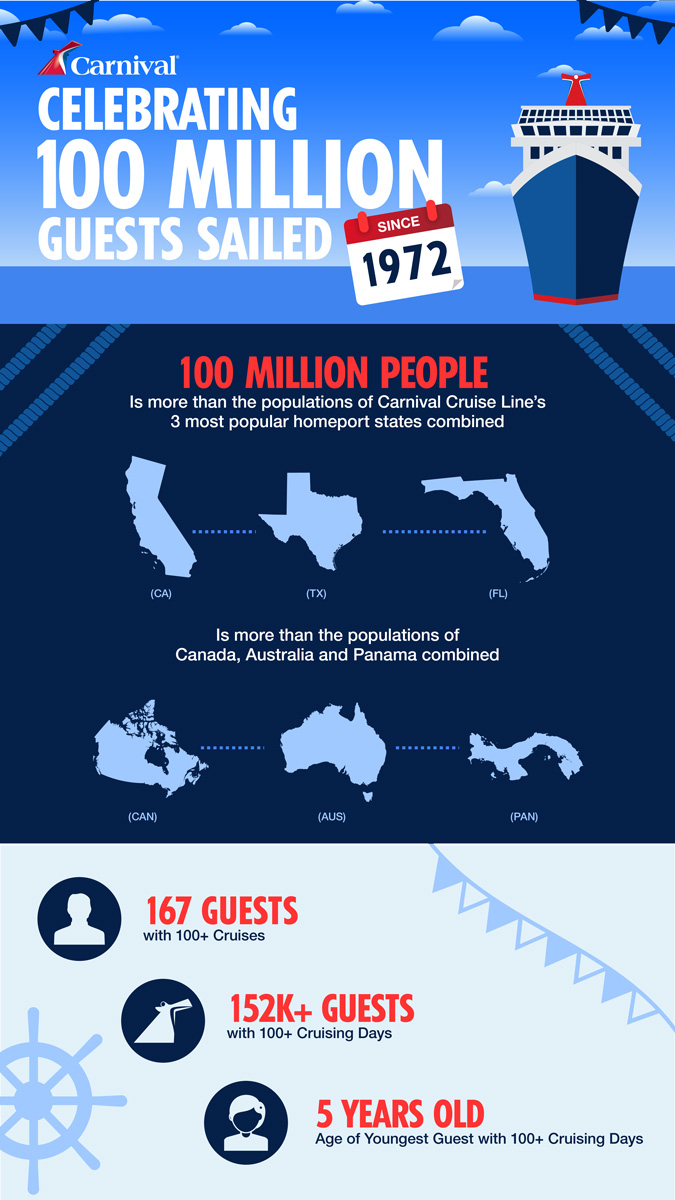 Carnival

CELEBRATING 100 MILLION GUESTS SAILED

SINCE 1972

100 MILLION PEOPLE

Is more than the populations of Carnival Cruise Line's 3 most popular homeport states combined

(CA)

(TX)

(FL)

Is more than the populations of Canada, Australia and Panama combined

(CAN)

(AUS)

(PAN)

167 GUESTS
with 100+ Cruises

152K+ GUESTS
with 100+ Cruising Days

5 YEARS OLD
Age of Youngest Guest with 100+ Cruising Days